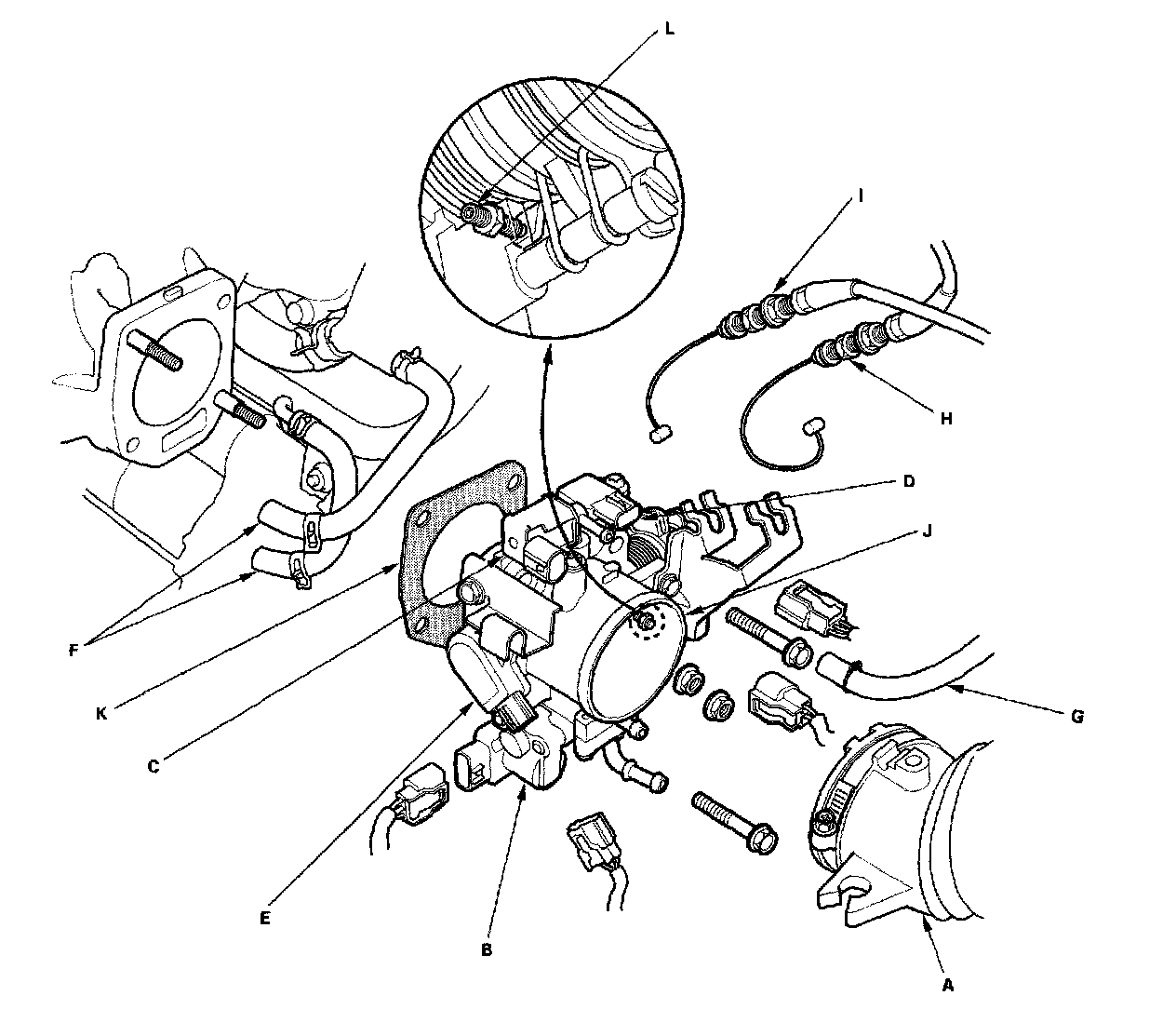 L
I
H
D
J
F
K
C
G
E
B
A