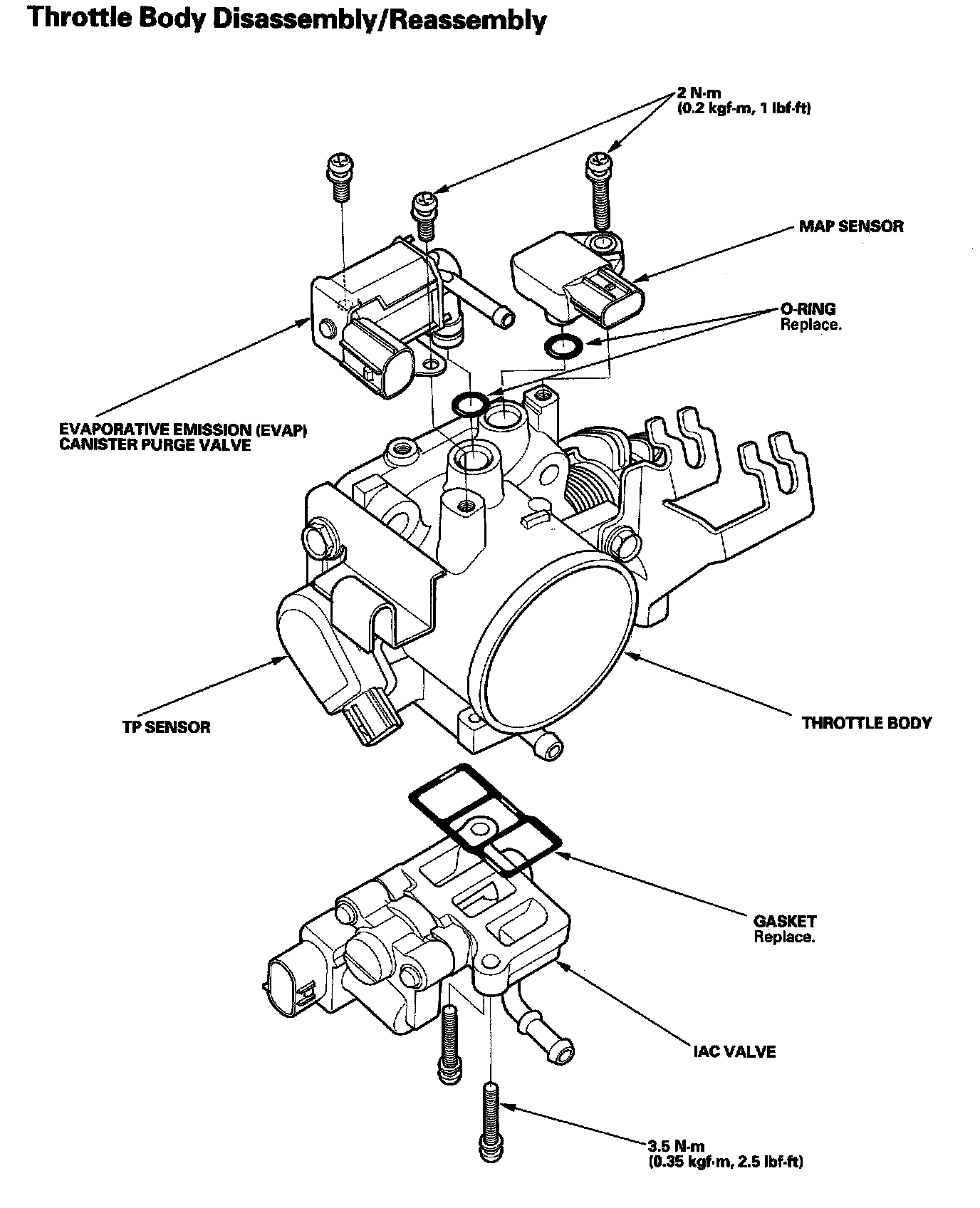 Throttle Body Disassembly/Reassembly

2 N·m
(0.2 kgf·m, 1 lbf·ft)

MAP SENSOR

O-RING
Replace.

EVAPORATIVE EMISSION (EVAP)
CANISTER PURGE VALVE

TP SENSOR

THROTTLE BODY

GASKET
Replace.

IAC VALVE

3.5 N·m
(0.35 kgf·m, 2.5 lbf·ft)