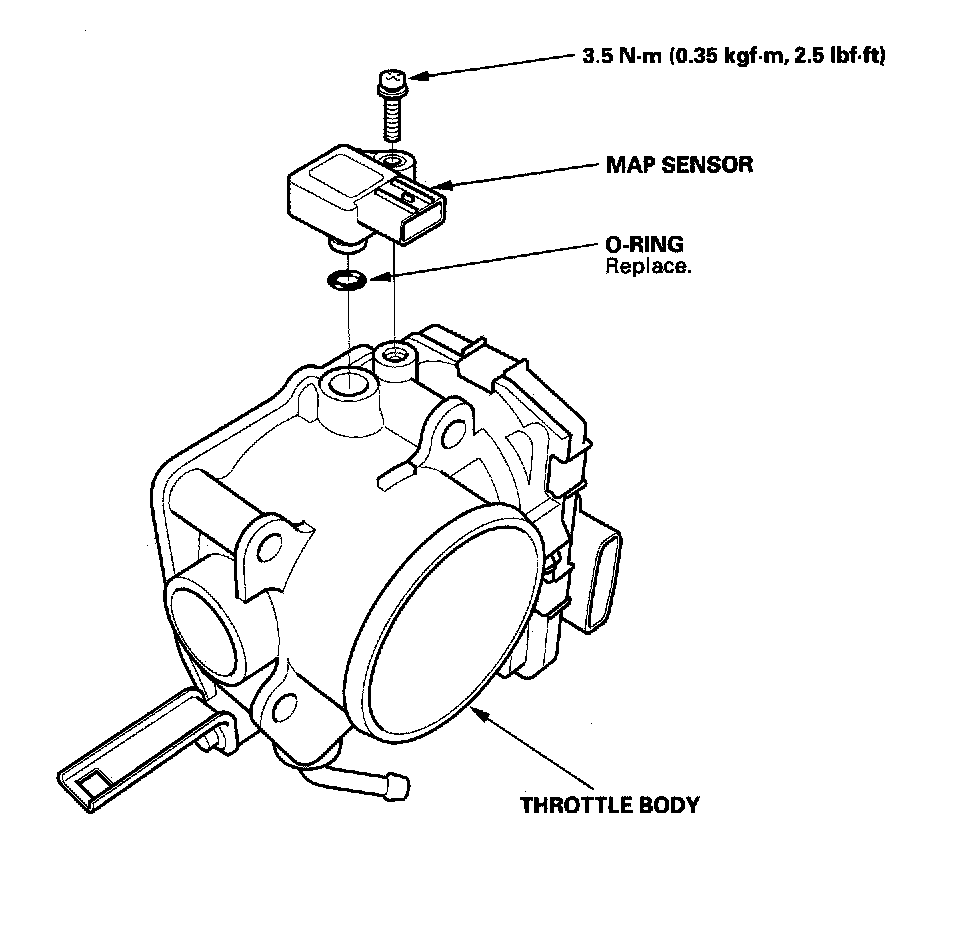 3.5 N·m (0.35 kgf·m, 2.5 lbf·ft)

MAP SENSOR

O-RING
Replace.

THROTTLE BODY