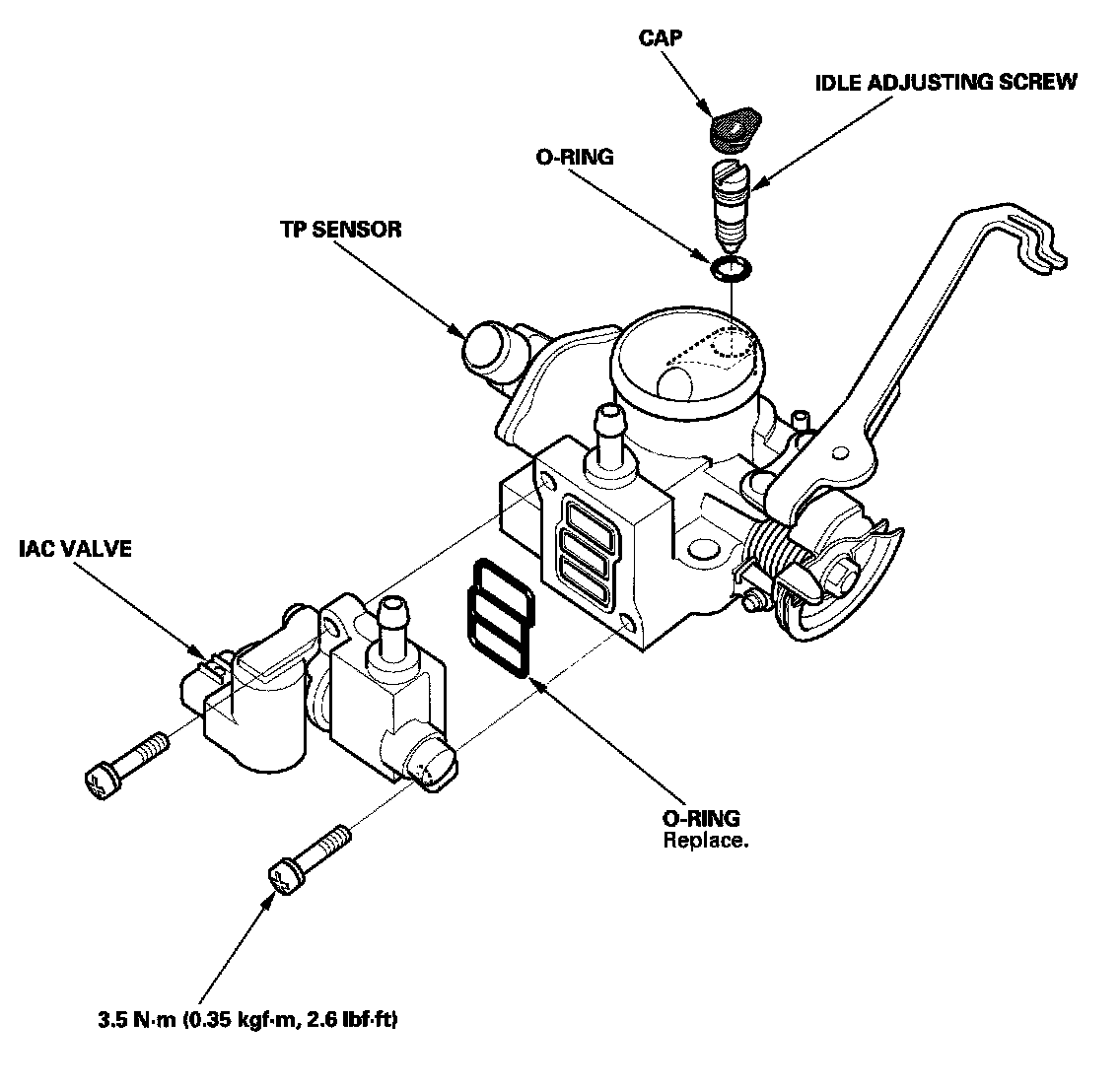 CAP

IDLE ADJUSTING SCREW

O-RING

TP SENSOR

IAC VALVE

O-RING
Replace.

3.5 N·m (0.35 kgf·m, 2.6 lbf·ft)