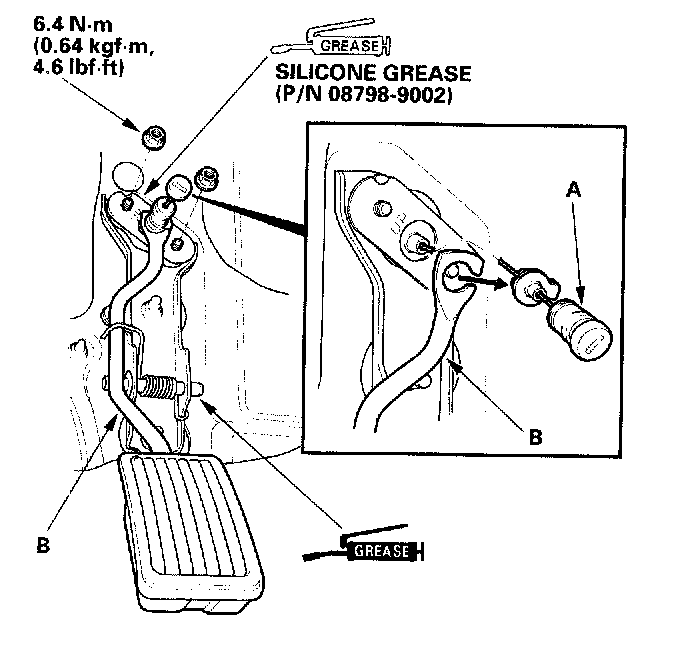 6.4 N·m
(0.64 kgf·m,
4.6 lbf·ft)

GREASE

SILICONE GREASE
(P/N 08798-9002)

A

B

B

GREASE