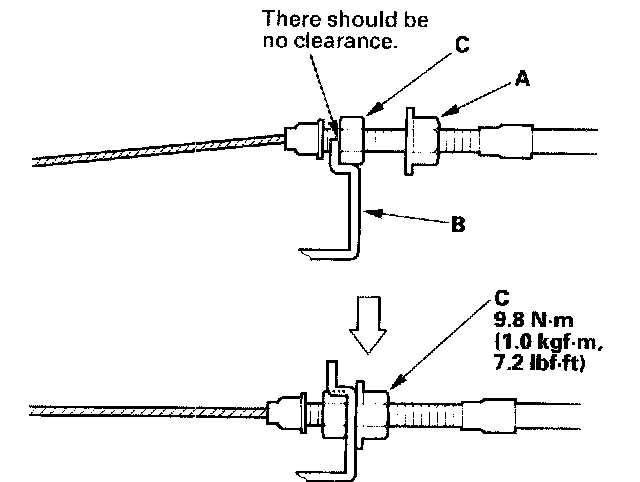 There should be no clearance.

C

A

B

C
9.8 N·m
(1.0 kgf·m,
7.2 lbf·ft)