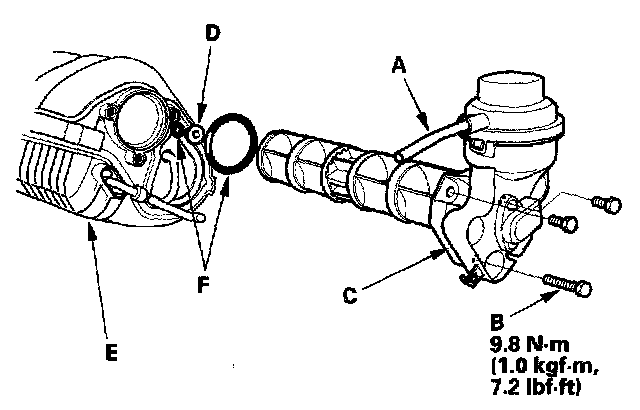 D

A

F

C

E

B
9.8 N·m
(1.0 kgf·m,
7.2 lbf·ft)