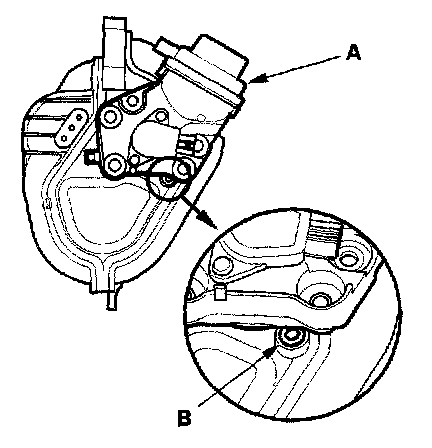 A

B