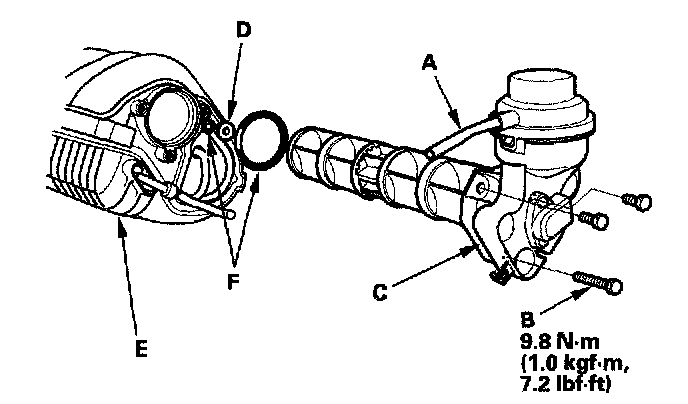 D
A
F
C
E
B
9.8 N·m
(1.0 kgf·m,
7.2 lbf·ft)