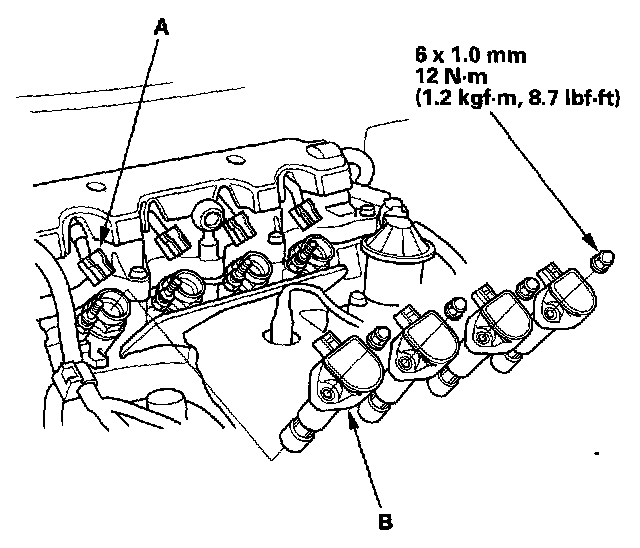 A

6 x 1.0 mm
12 N·m
(1.2 kgf·m, 8.7 lbf·ft)

B