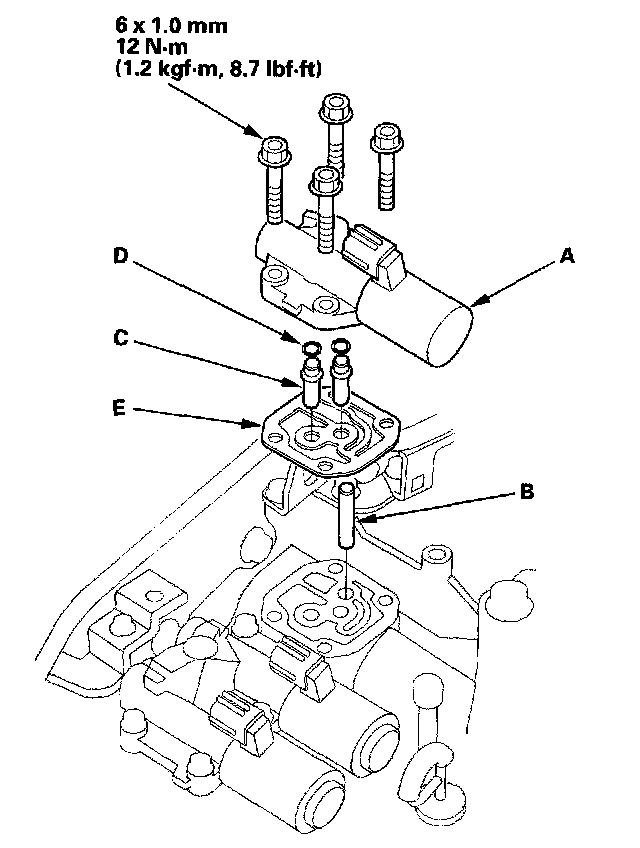 6 x 1.0 mm
12 N·m
(1.2 kgf·m, 8.7 lbf·ft)

D

A

C

E

B