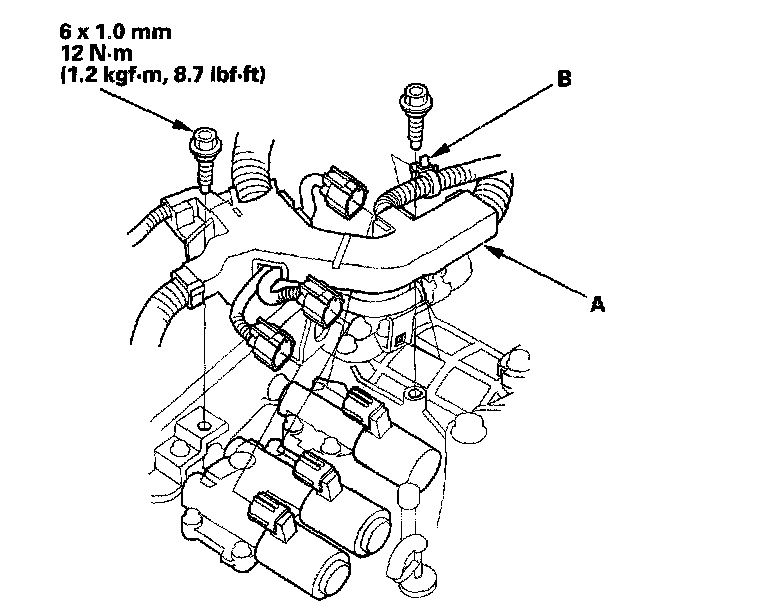 6 x 1.0 mm
12 N·m
(1.2 kgf·m, 8.7 lbf·ft)

B

A