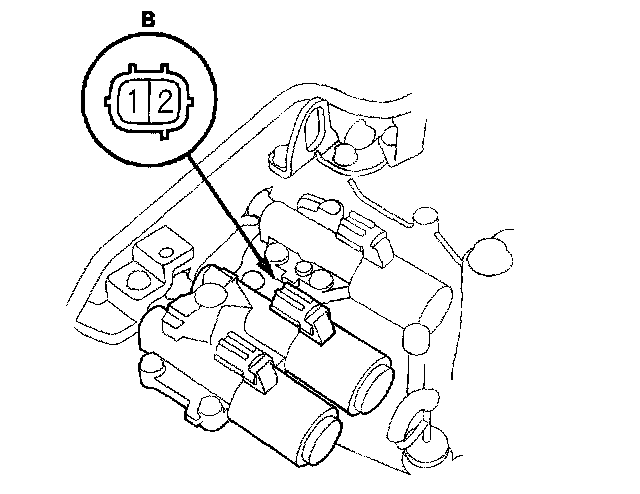 B

1 2