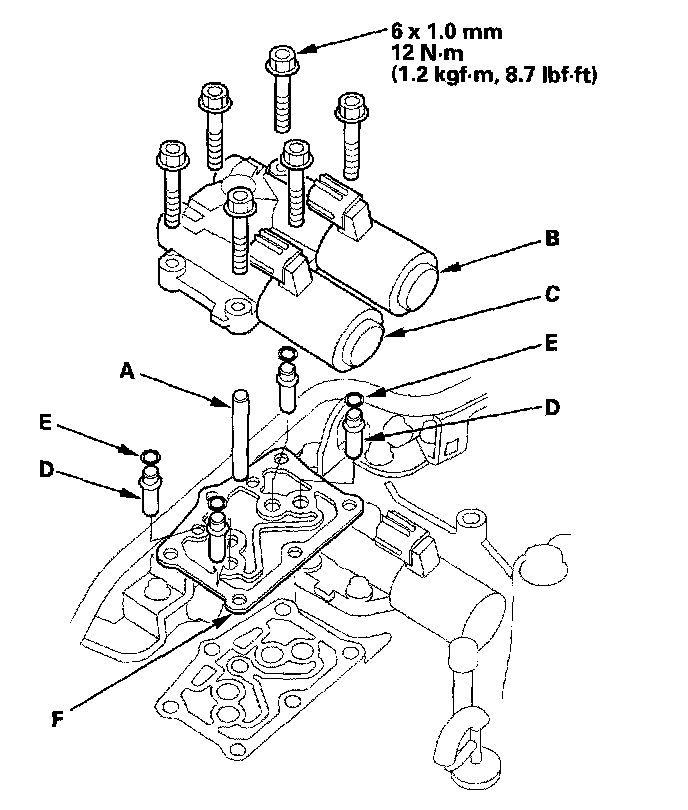 6 x 1.0 mm
12 N·m
(1.2 kgf·m, 8.7 lbf·ft)

B

C

E

A

D

E

D

F