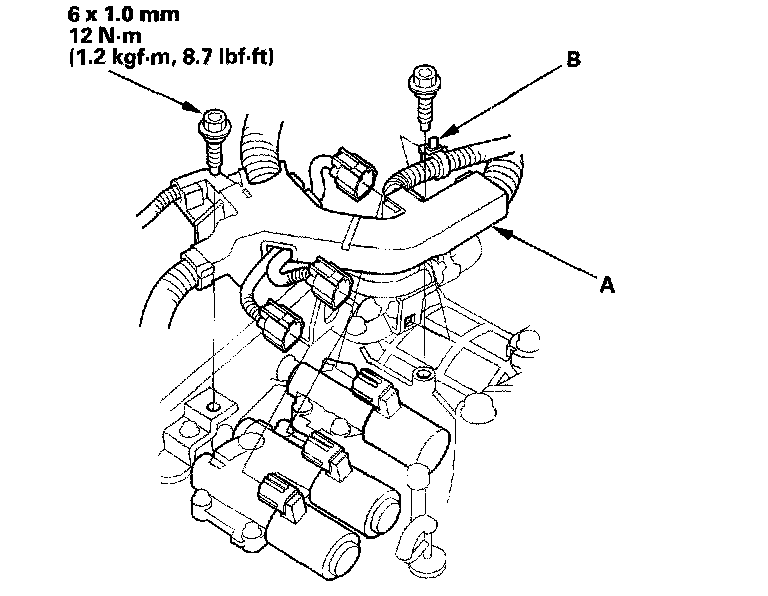 6 x 1.0 mm
12 N·m
(1.2 kgf·m, 8.7 lbf·ft)

B

A