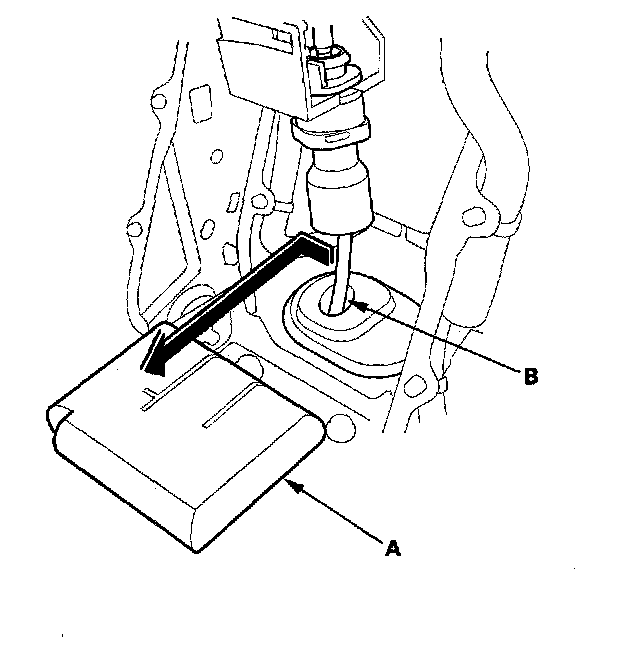 B

A