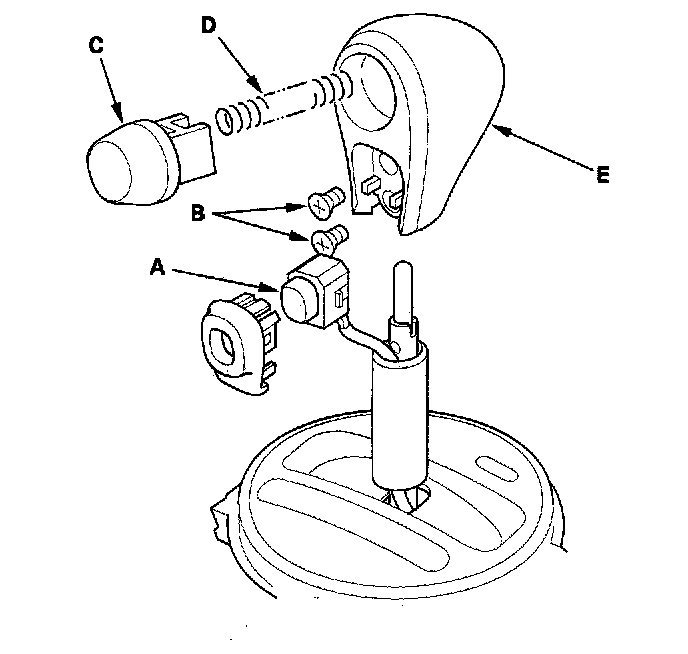 C
D
E
B
A