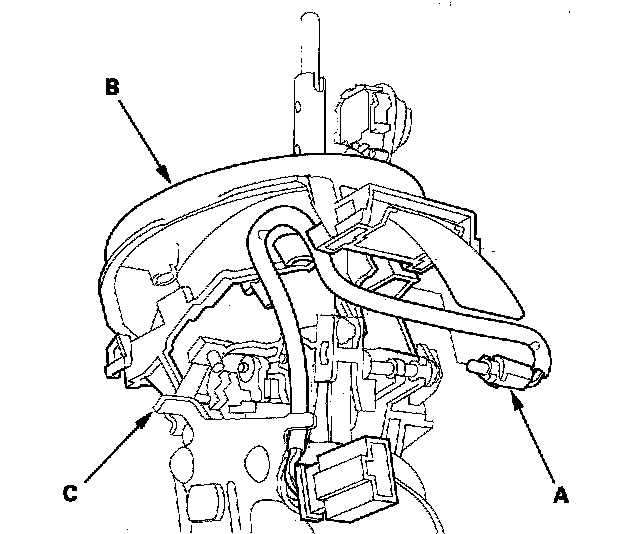 B

C

A