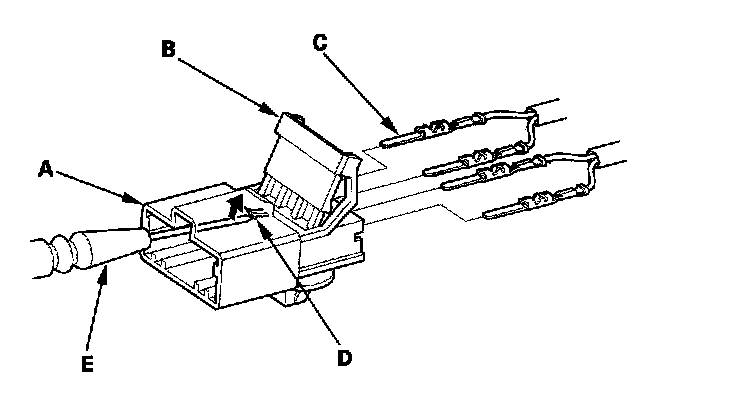 B
C
A
E
D