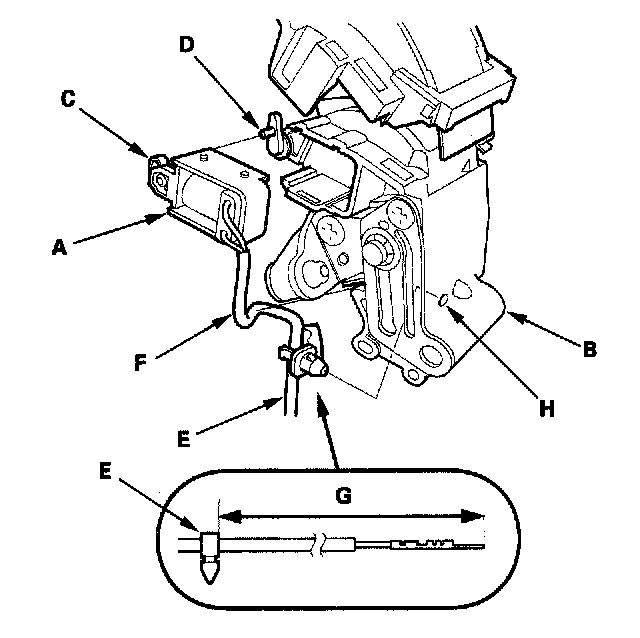 D
C
A
F
E
B
H
E
G