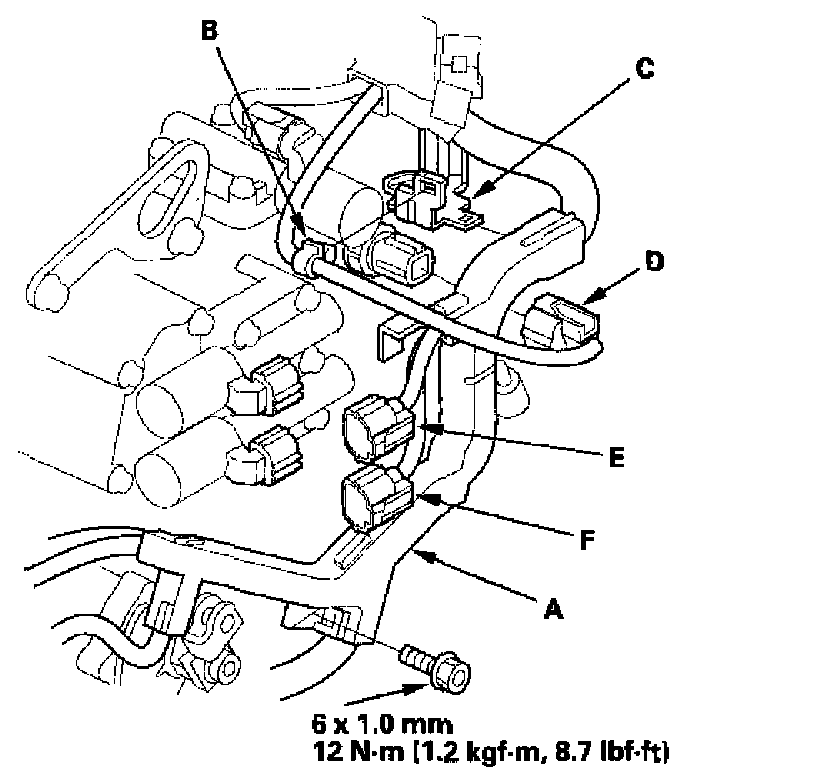 B
C
D
E
F
A
6 x 1.0 mm
12 N·m (1.2 kgf·m, 8.7 lbf·ft)