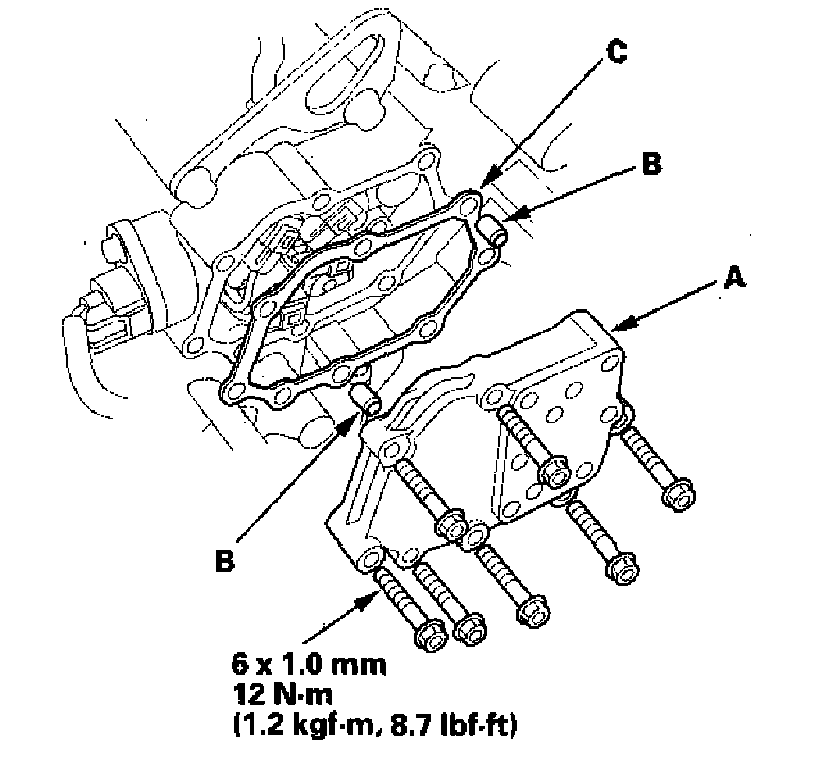 C
B
A
B
6 x 1.0 mm
12 N·m
(1.2 kgf·m, 8.7 lbf·ft)