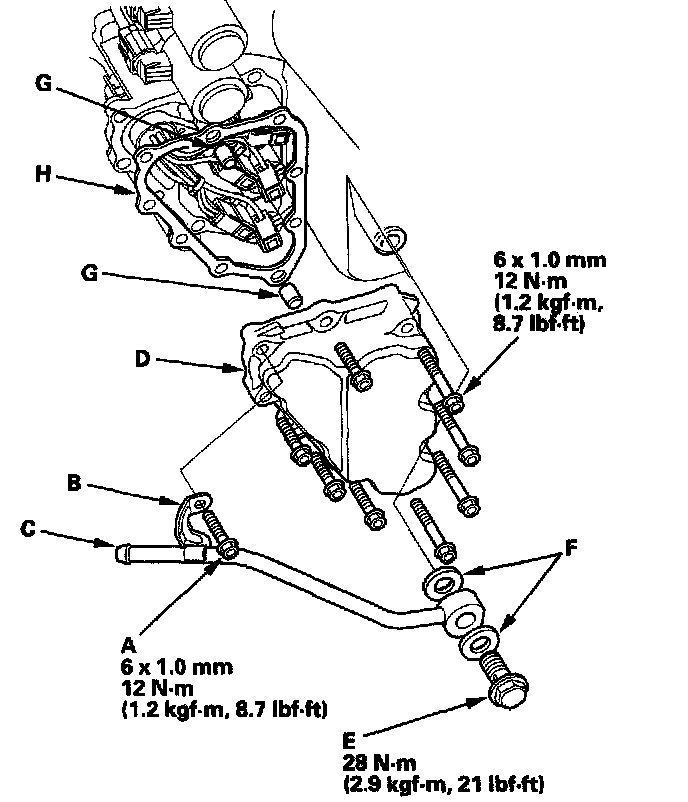 G

H

G

6 x 1.0 mm
12 N·m
(1.2 kgf·m,
8.7 lbf·ft)

D

B

C

F

A
6 x 1.0 mm
12 N·m
(1.2 kgf·m, 8.7 lbf·ft)

E
28 N·m
(2.9 kgf·m, 21 lbf·ft)