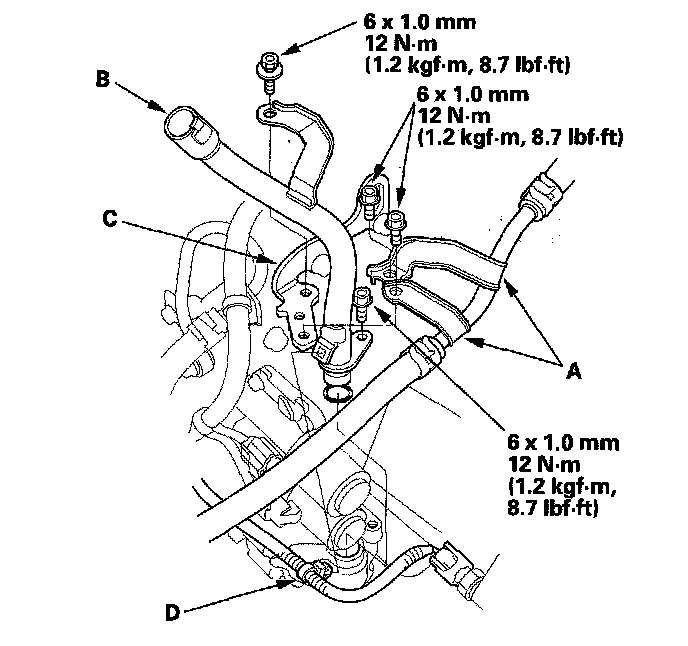 6 x 1.0 mm
12 N·m
(1.2 kgf·m, 8.7 lbf·ft)

B

6 x 1.0 mm
12 N·m
(1.2 kgf·m, 8.7 lbf·ft)

C

A

6 x 1.0 mm
12 N·m
(1.2 kgf·m,
8.7 lbf·ft)

D