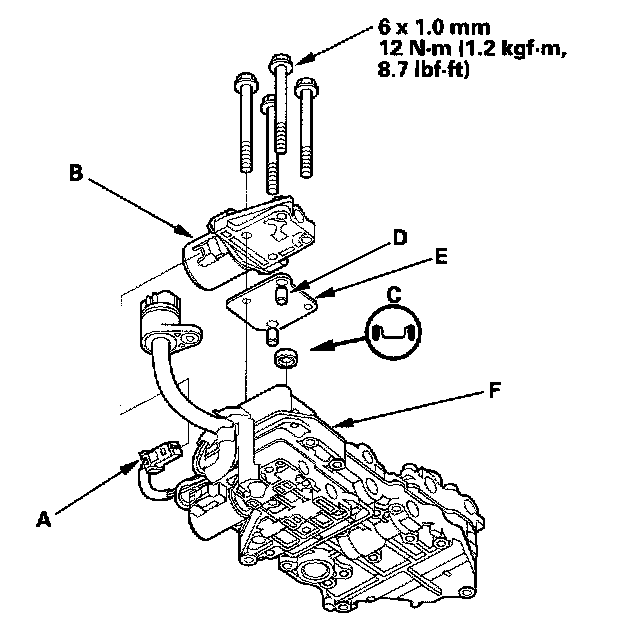 6 x 1.0 mm
12 N·m (1.2 kgf·m, 8.7 lbf·ft)

B

D

E

C

F

A