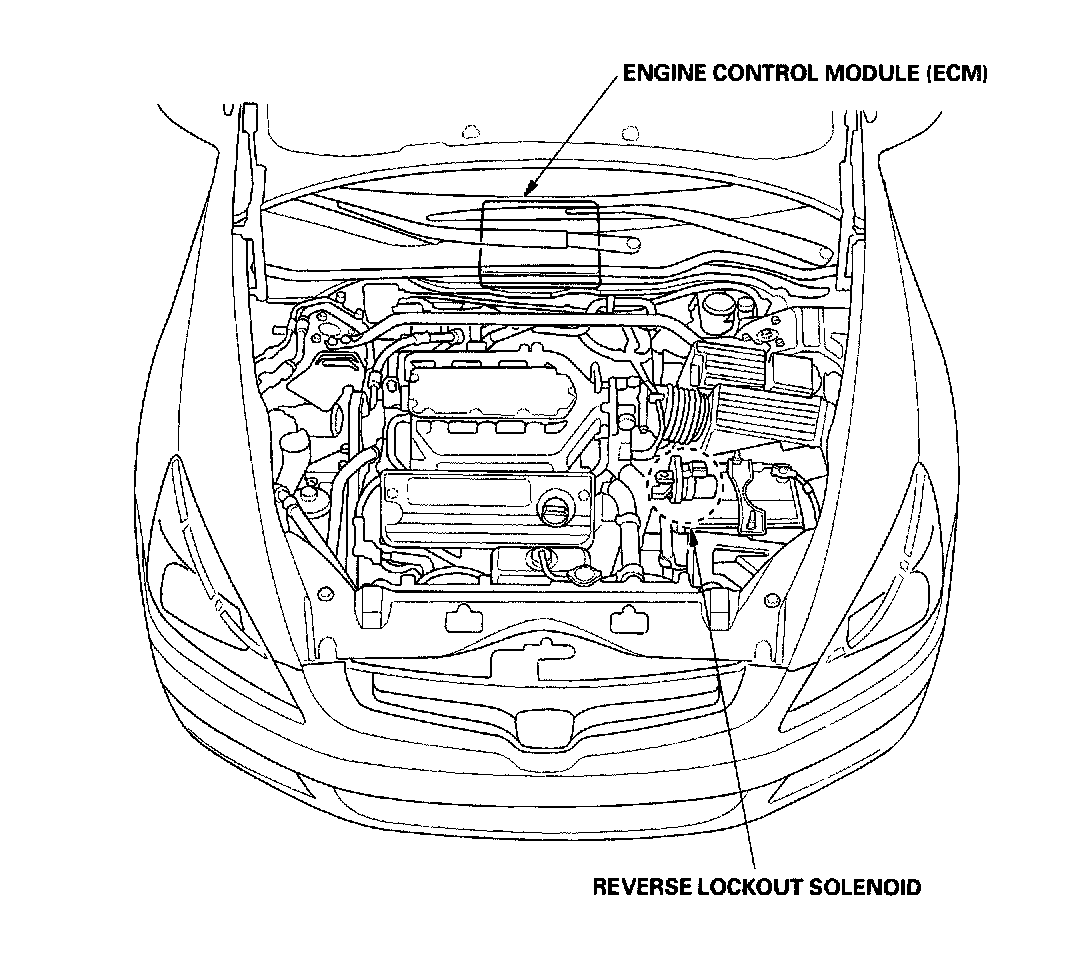 ENGINE CONTROL MODULE (ECM)

REVERSE LOCKOUT SOLENOID