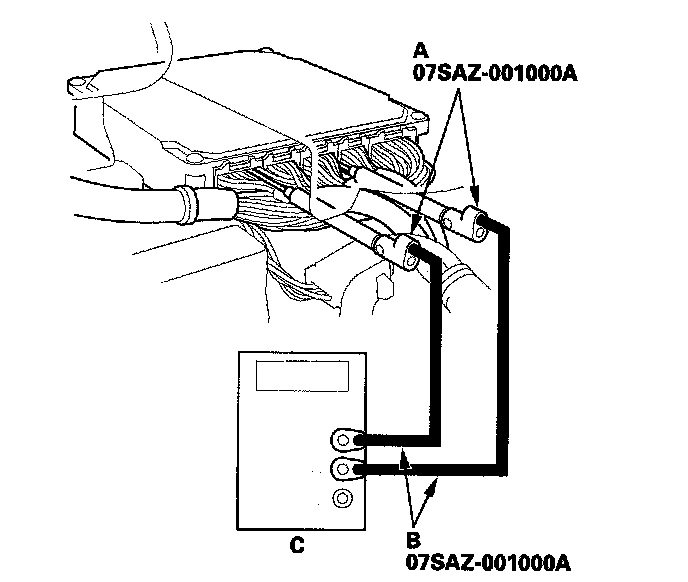 A
07SAZ-001000A

C

B
07SAZ-001000A