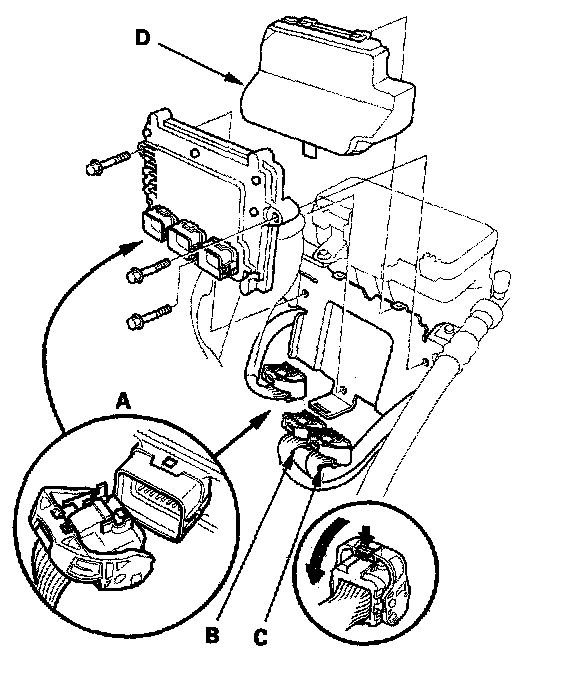 D

A

B

C