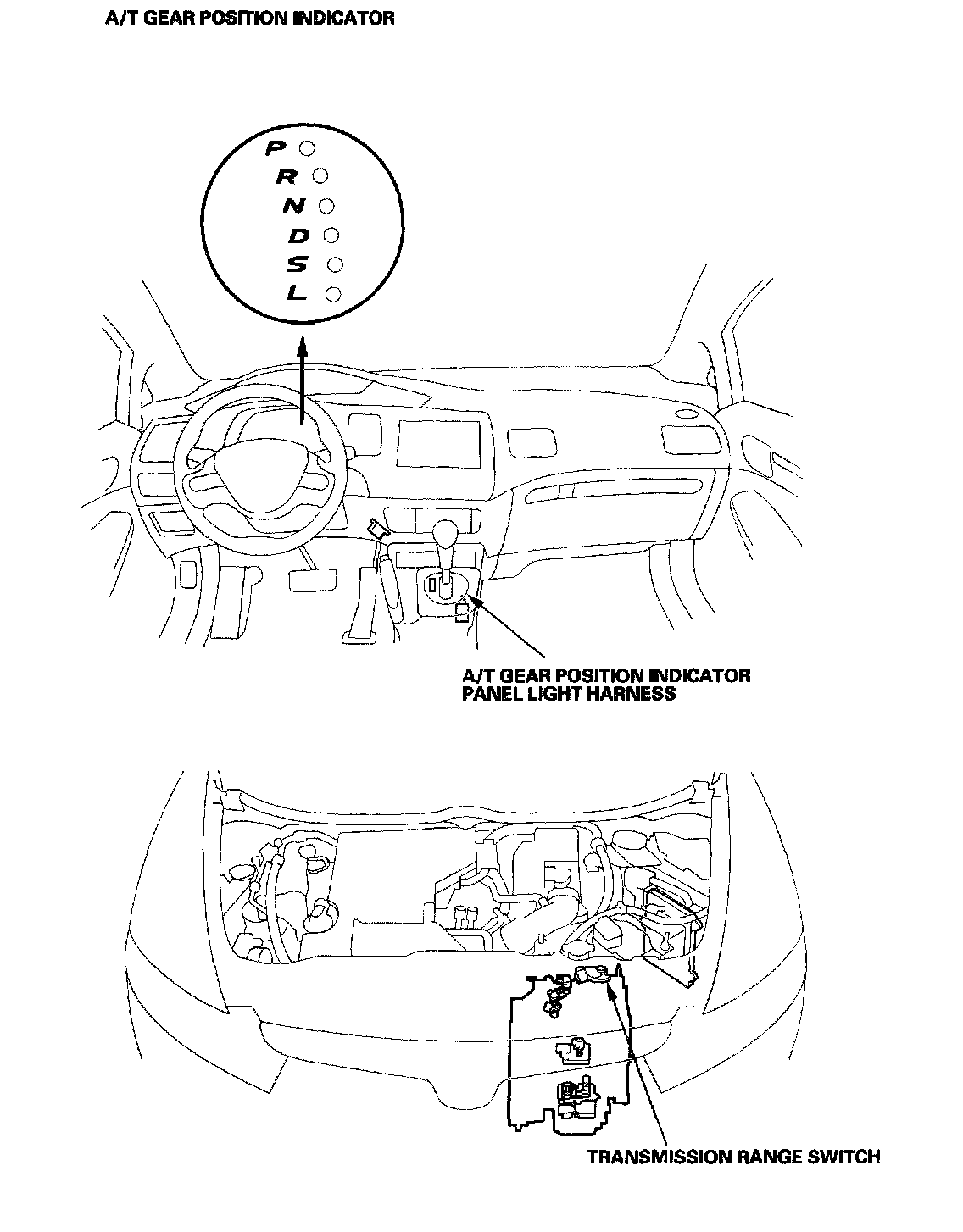 A/T GEAR POSITION INDICATOR

P
R
N
D
S
L

A/T GEAR POSITION INDICATOR PANEL LIGHT HARNESS

TRANSMISSION RANGE SWITCH