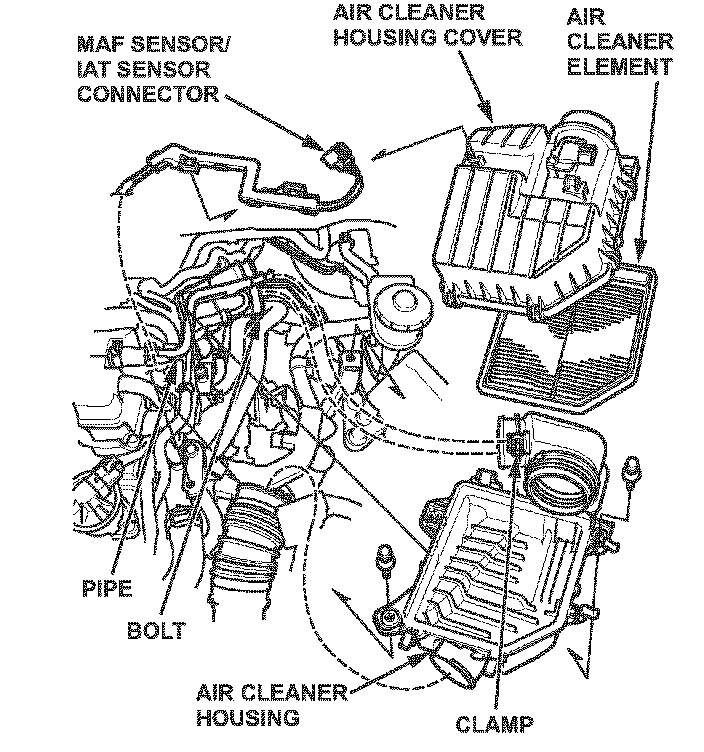 MAF SENSOR/
IAT SENSOR
CONNECTOR

AIR CLEANER
HOUSING COVER

AIR
CLEANER
ELEMENT

PIPE

BOLT

AIR CLEANER
HOUSING

CLAMP