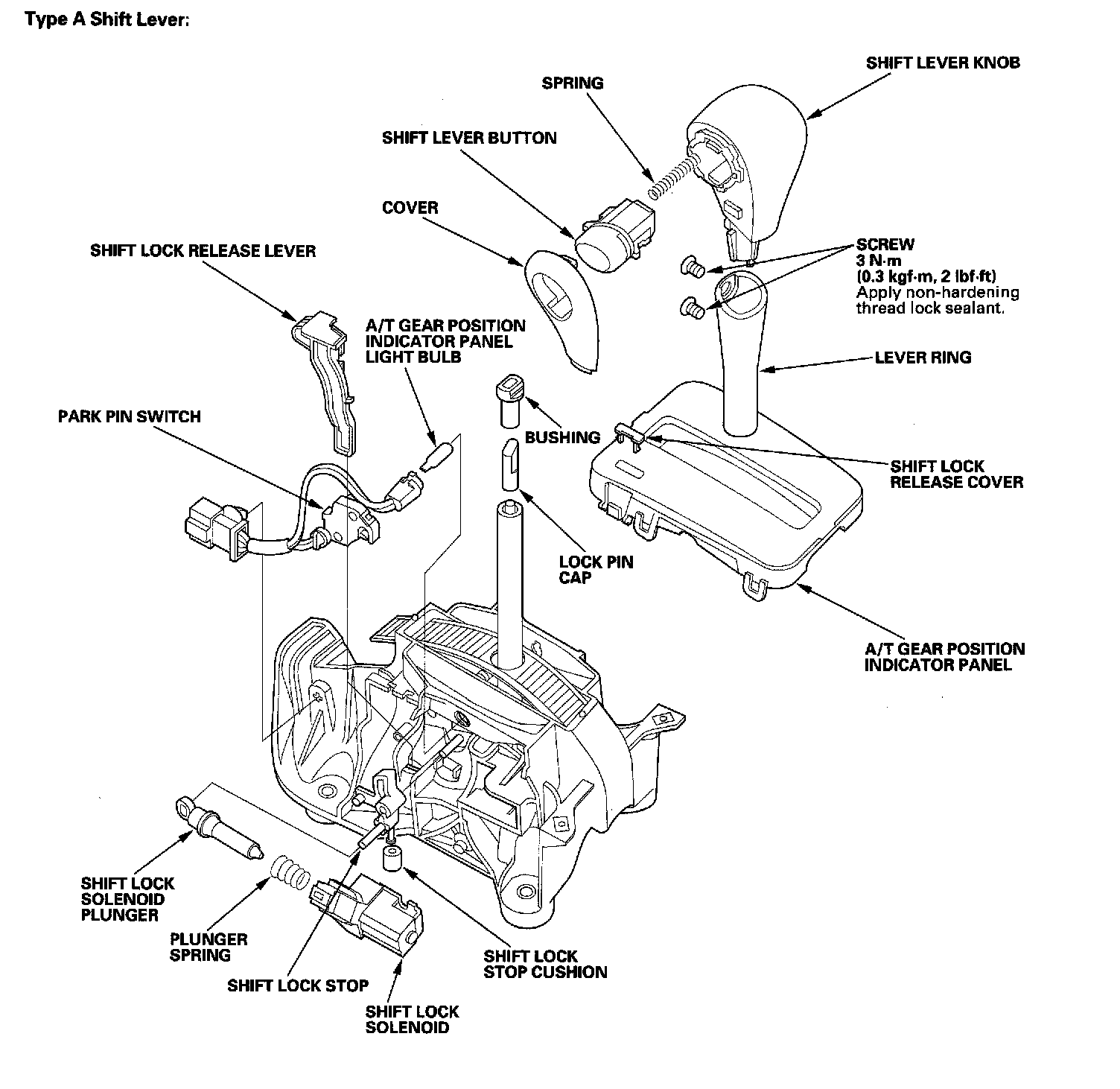 Type A Shift Lever:

SHIFT LEVER KNOB

SPRING

SHIFT LEVER BUTTON

COVER

SHIFT LOCK RELEASE LEVER

SCREW
3 N·m
(0.3 kgf·m, 2 lbf·ft)
Apply non-hardening thread lock sealant.

A/T GEAR POSITION INDICATOR PANEL LIGHT BULB

LEVER RING

PARK PIN SWITCH

BUSHING

SHIFT LOCK RELEASE COVER

LOCK PIN CAP

A/T GEAR POSITION INDICATOR PANEL

SHIFT LOCK SOLENOID PLUNGER

PLUNGER SPRING

SHIFT LOCK STOP

SHIFT LOCK STOP CUSHION

SHIFT LOCK SOLENOID