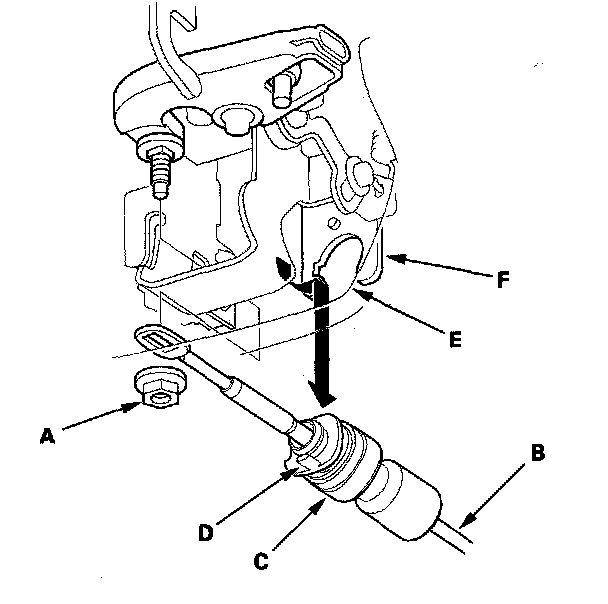 F
E
A
B
D
C