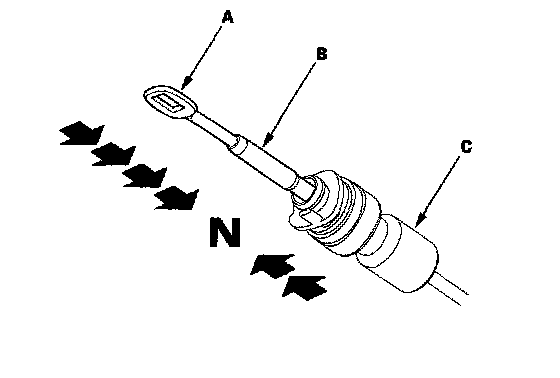 A
B
C
N