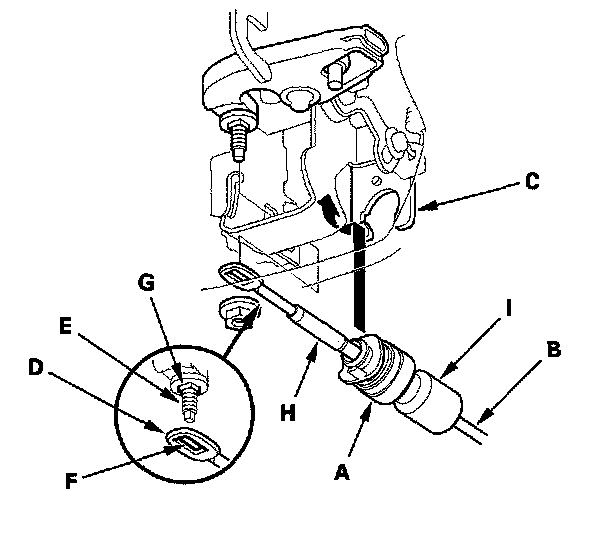 C
G
E
D
F
H
I
B
A