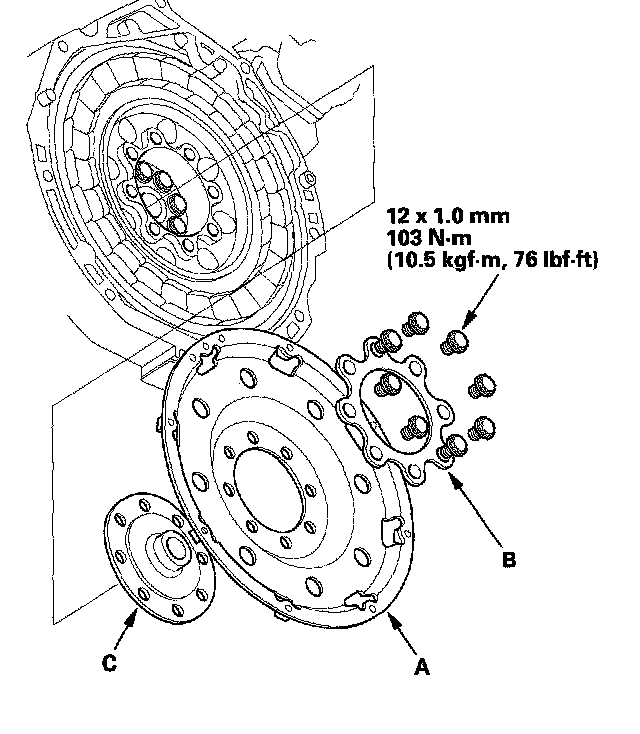 12 x 1.0 mm
103 N·m
(10.5 kgf·m, 76 lbf·ft)

B

C

A