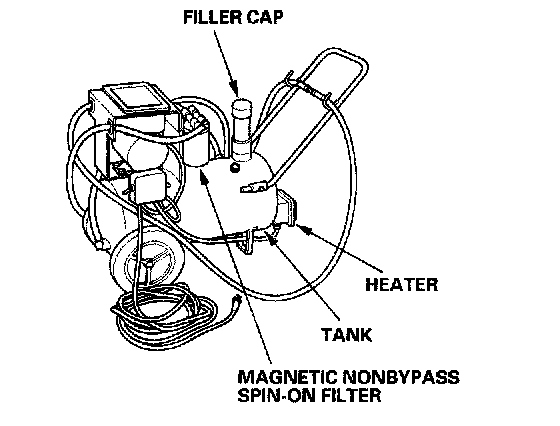 FILLER CAP

HEATER

TANK

MAGNETIC NONBYPASS SPIN-ON FILTER