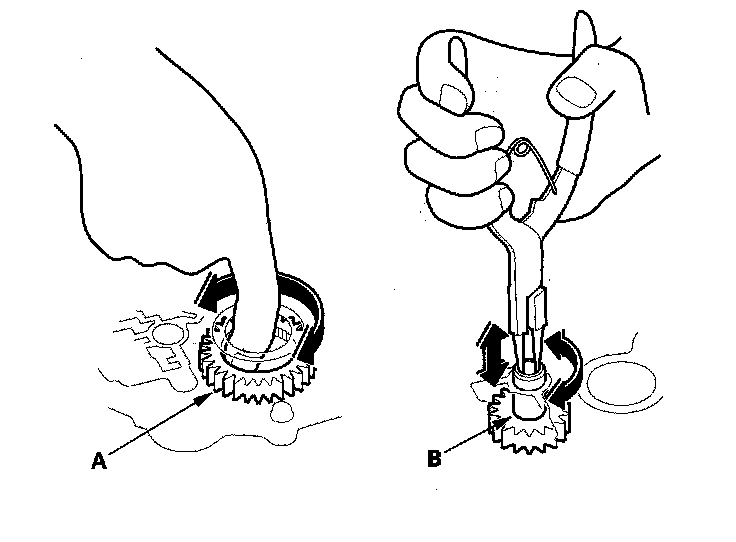 A

B