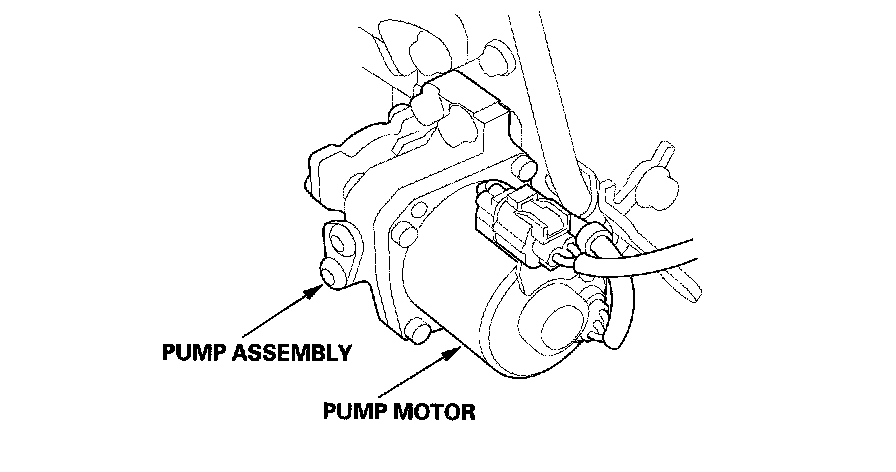 PUMP ASSEMBLY

PUMP MOTOR