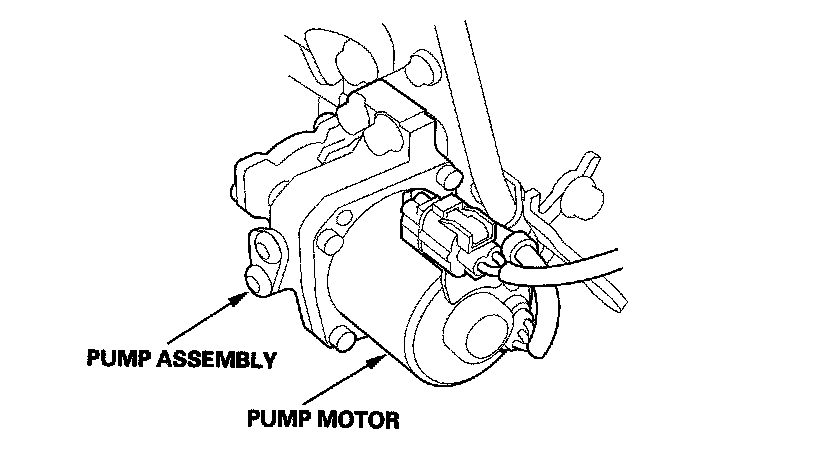 PUMP ASSEMBLY

PUMP MOTOR