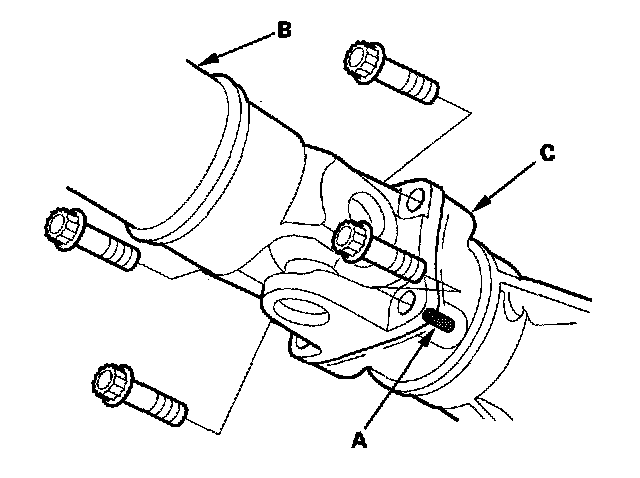 B

C

A