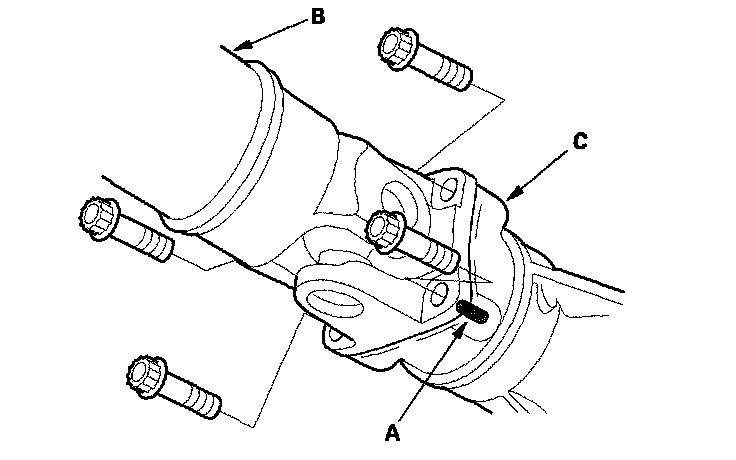 B
C
A