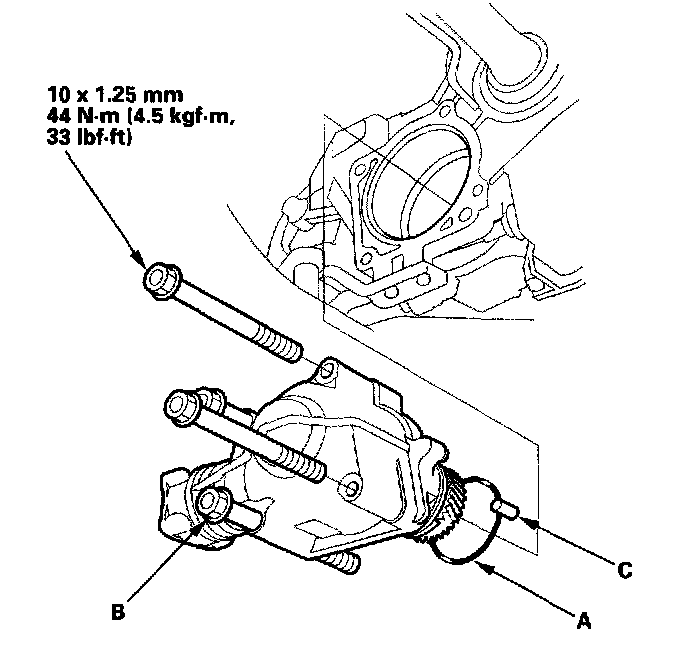 10 x 1.25 mm
44 N·m (4.5 kgf·m, 33 lbf·ft)

C

B

A