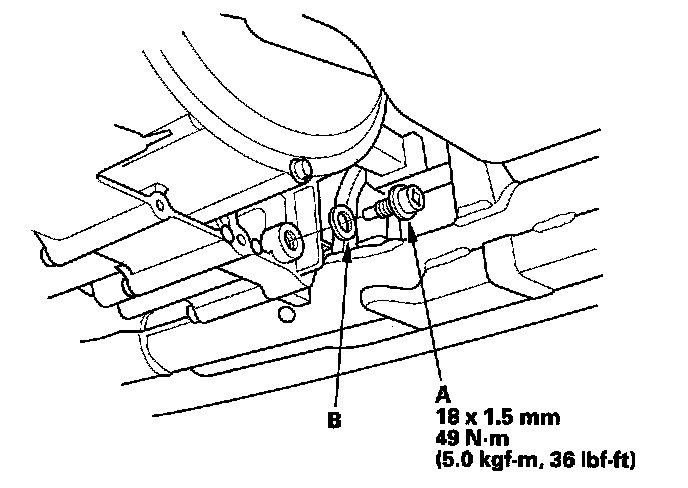 B

A
18 x 1.5 mm
49 N·m
(5.0 kgf-m, 36 lbf-ft)