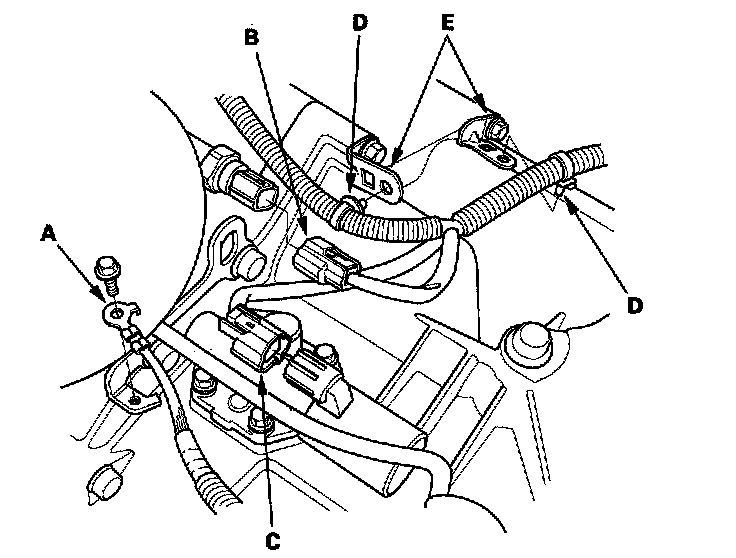 B
D
E
A
D
C