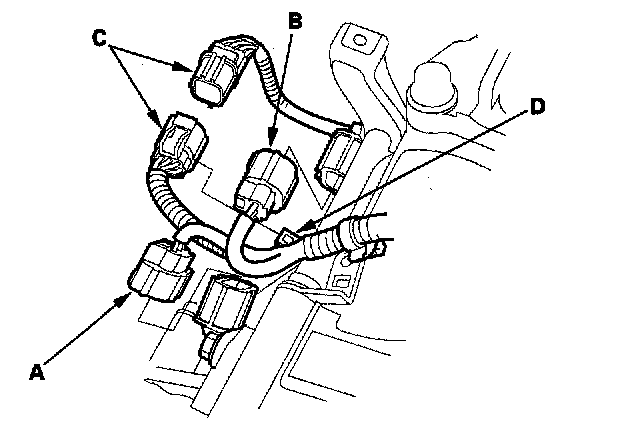 C
B
D
A