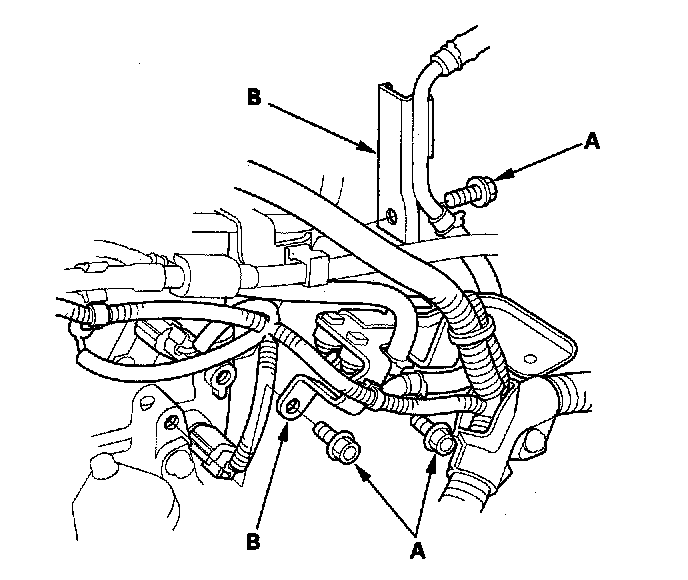 B
A
B
A