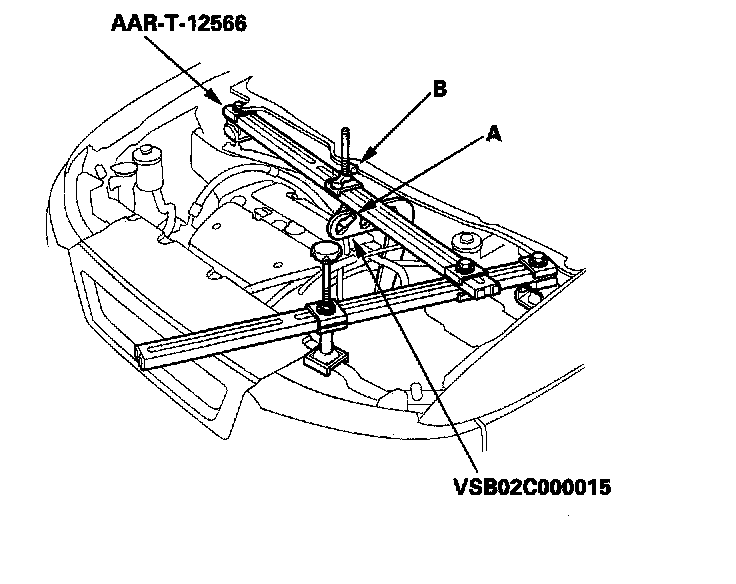 AAR-T-12566

B

A

VSB02C000015