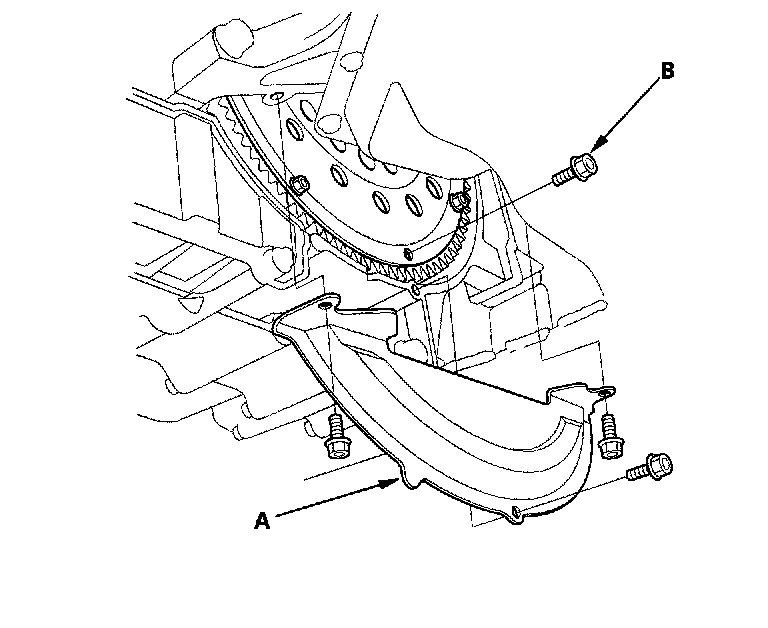 B

A