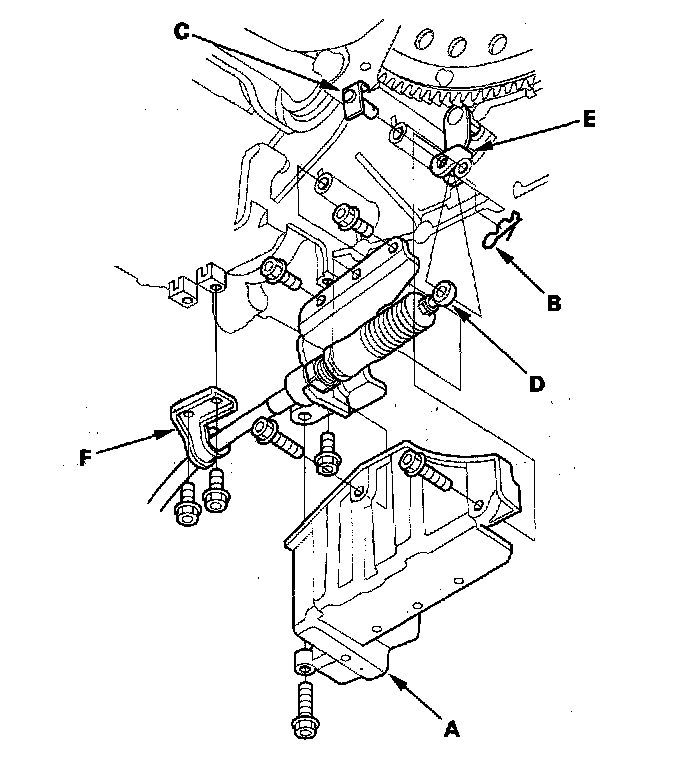 C
E
B
D
F
A