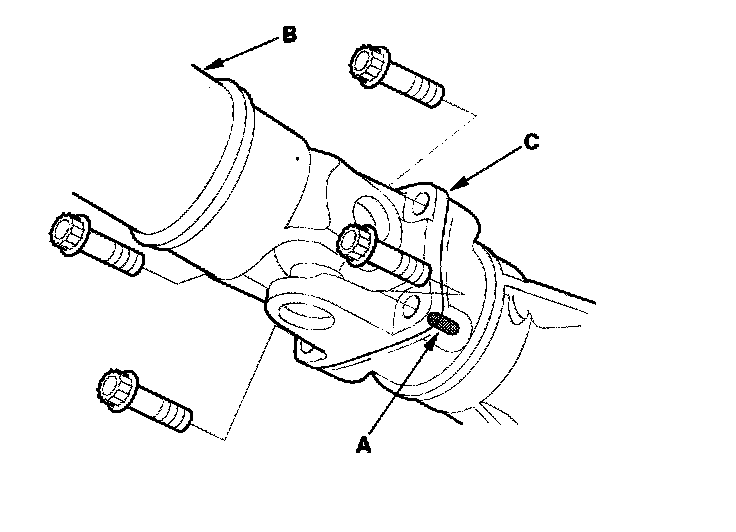 B
C
A